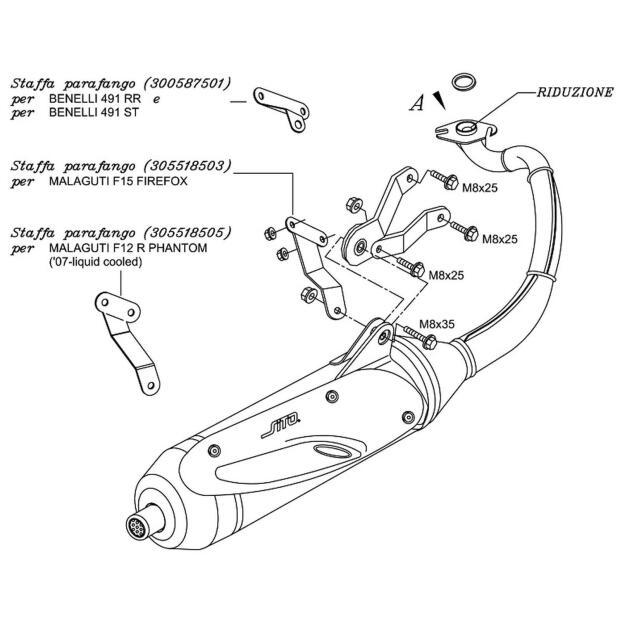 Staffa parafango (300587501)
per BENELLI 491 RR e
per BENELLI 491 ST

Staffa parafango (305518503)
per MALAGUTI F15 FIREFOX

Staffa parafango (305518505)
per MALAGUTI F12 R PHANTOM
('07-liquid cooled)

A

RIDUZIONE

M8x25

M8x25

M8x25

M8x35

SITO