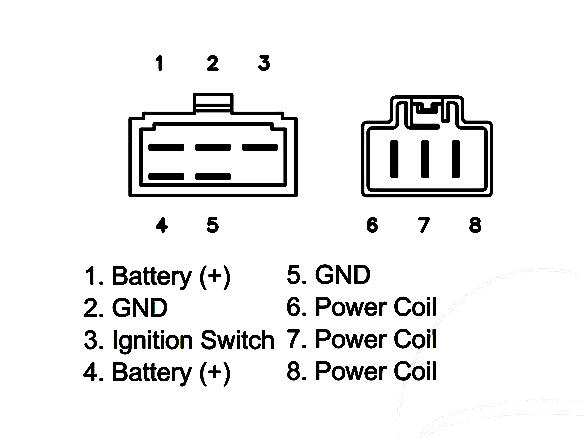 1 2 3

4 5

6 7 8

1. Battery (+)
2. GND
3. Ignition Switch
4. Battery (+)

5. GND
6. Power Coil
7. Power Coil
8. Power Coil