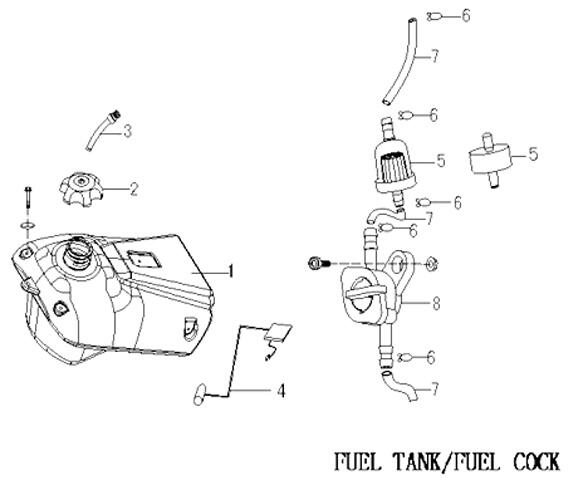 6
7
3
6
5
5
2
6
7
6
1
8
6
4
7
FUEL TANK/FUEL COCK